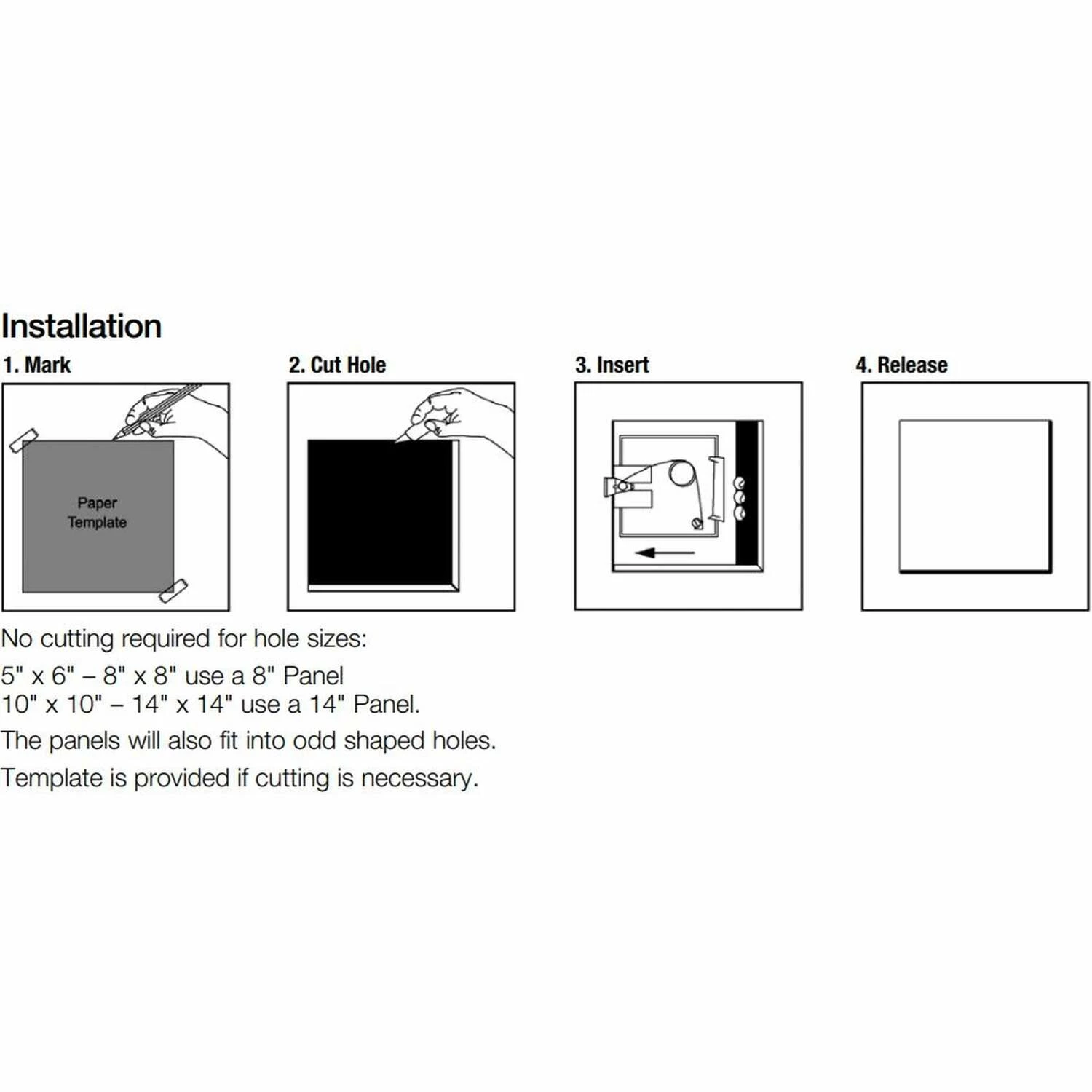 Installation

1. Mark

Paper Template

2. Cut Hole

3. Insert

4. Release

No cutting required for hole sizes:

5" x 6" – 8" x 8" use a 8" Panel
10" x 10" – 14" x 14" use a 14" Panel.

The panels will also fit into odd shaped holes.

Template is provided if cutting is necessary.